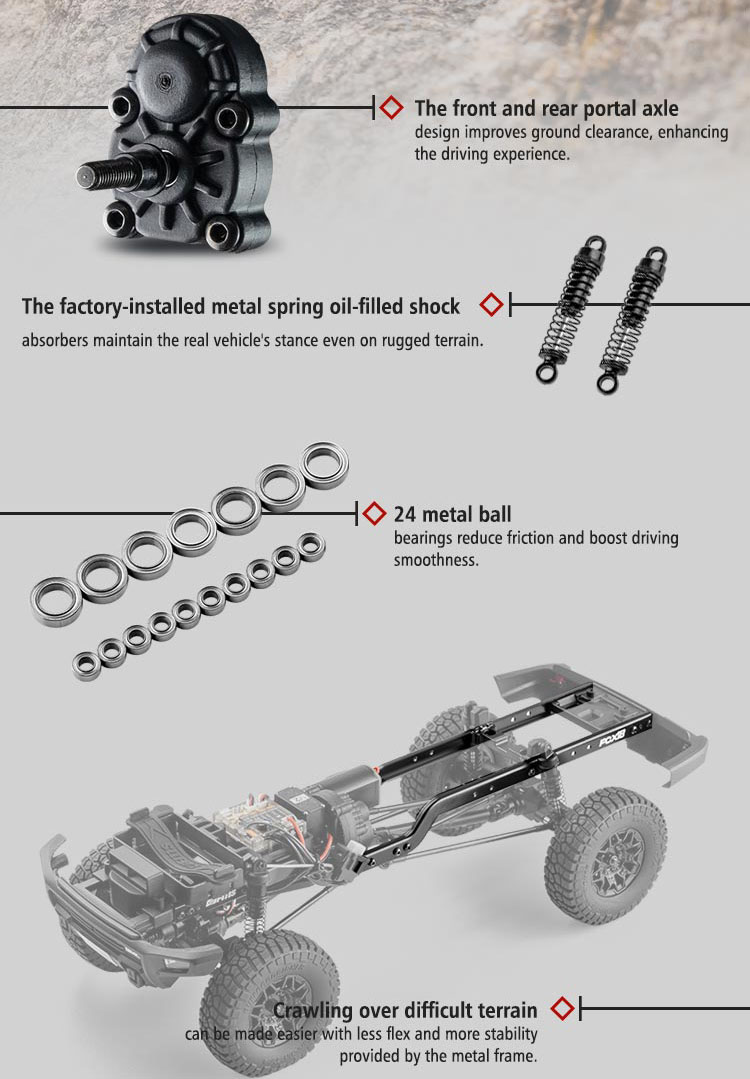 The front and rear portal axle
design improves ground clearance, enhancing the driving experience.

The factory-installed metal spring oil-filled shock
absorbers maintain the real vehicle's stance even on rugged terrain.

24 metal ball
bearings reduce friction and boost driving smoothness.

FCX18

Crawling over difficult terrain
can be made easier with less flex and more stability provided by the metal frame.