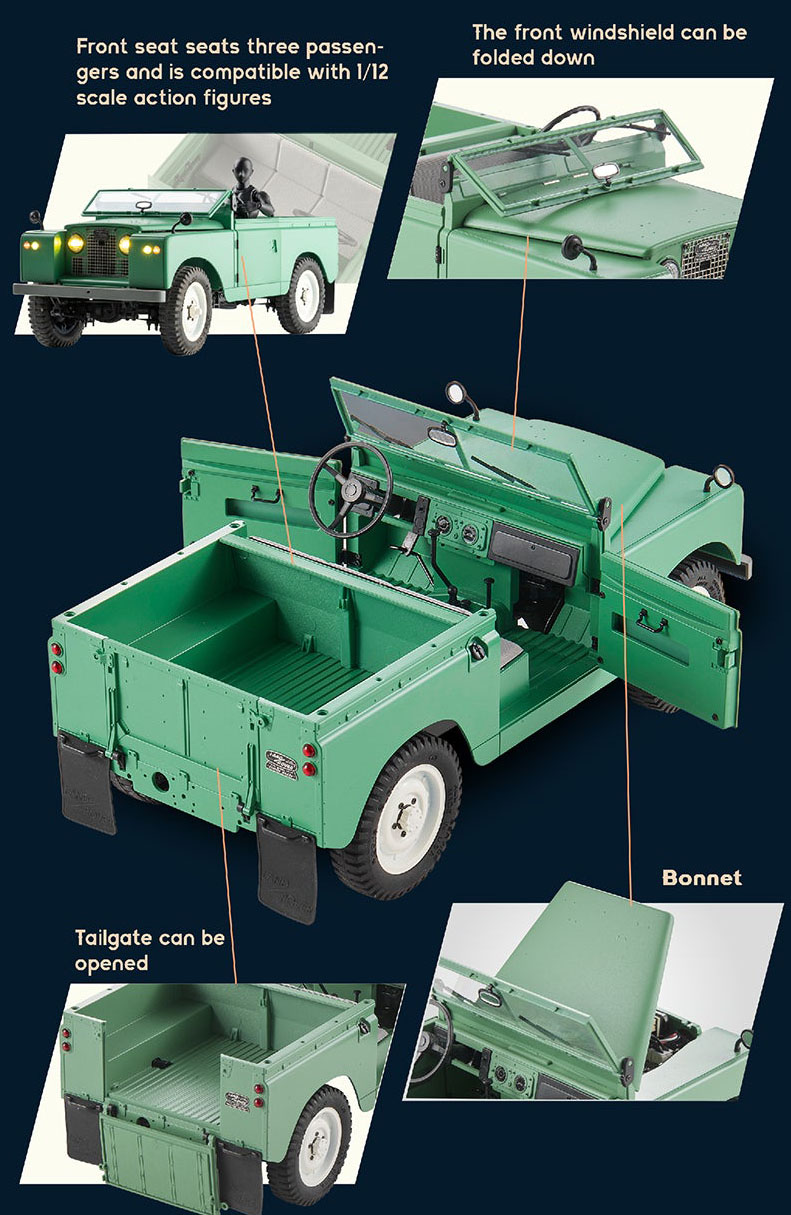 Front seat seats three passengers and is compatible with 1/12 scale action figures

The front windshield can be folded down

Bonnet

Tailgate can be opened